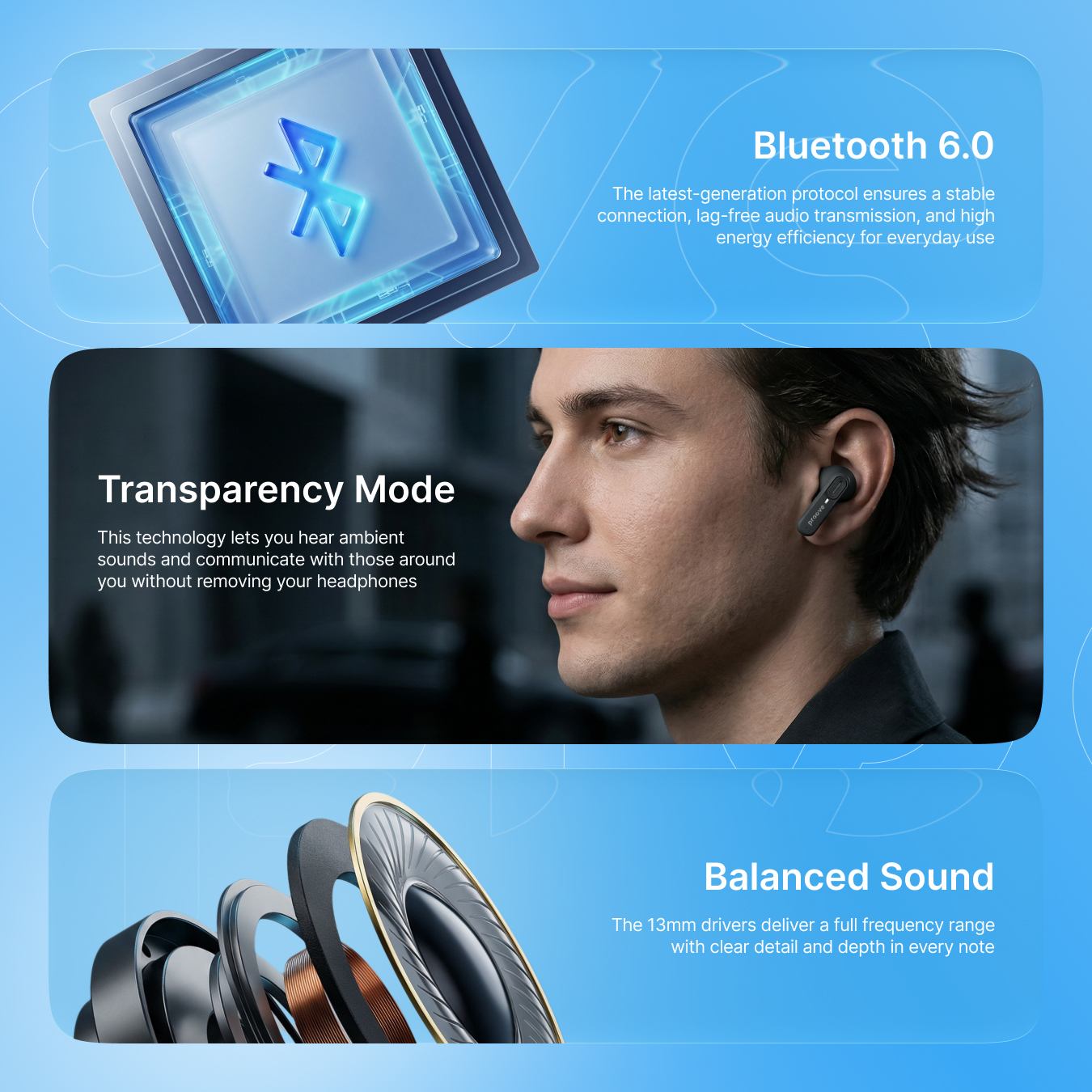 Bluetooth 6.0

The latest-generation protocol ensures a stable connection, lag-free audio transmission, and high energy efficiency for everyday use

Transparency Mode

This technology lets you hear ambient sounds and communicate with those around you without removing your headphones

proove

Balanced Sound

The 13mm drivers deliver a full frequency range with clear detail and depth in every note