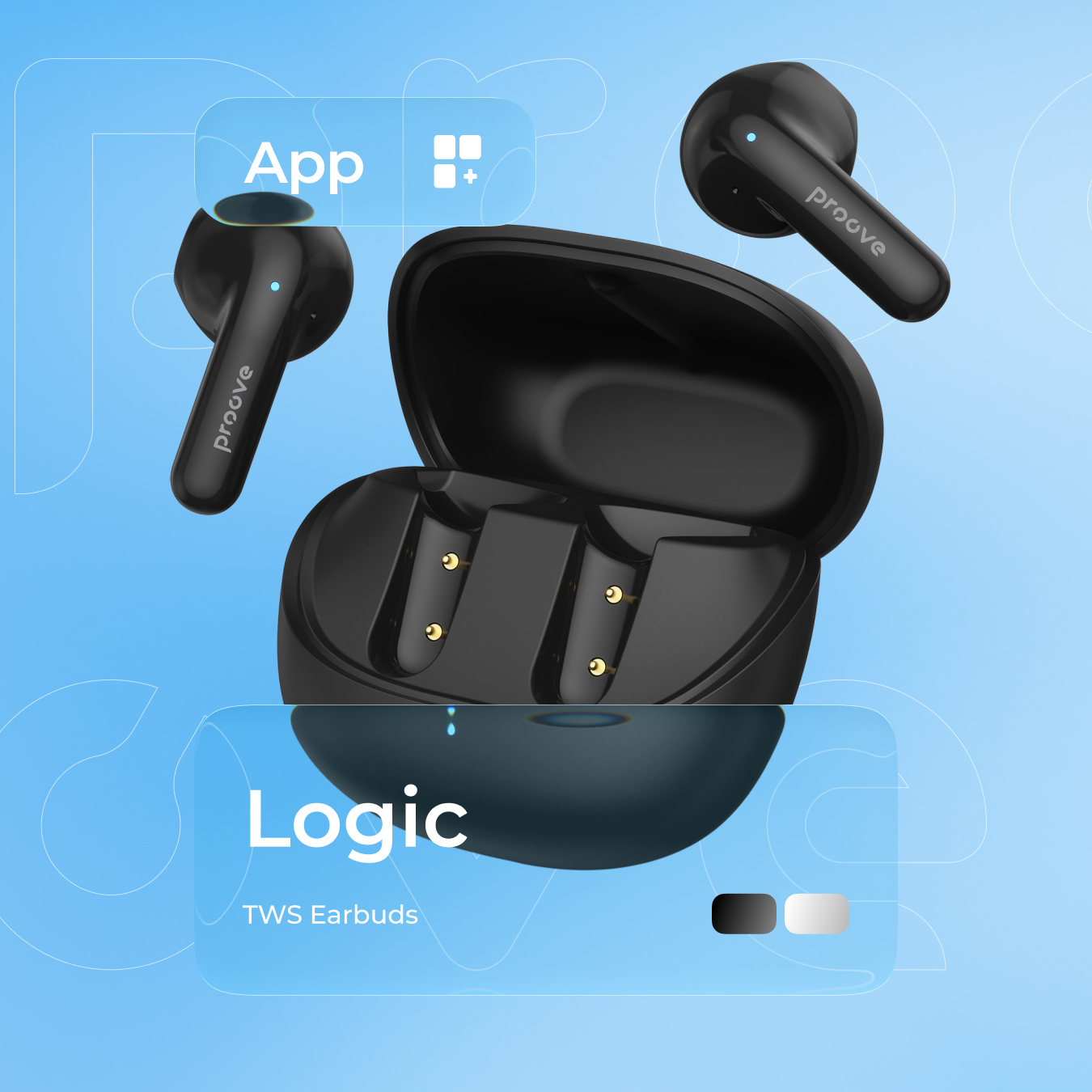 App

proove

proove

Logic

TWS Earbuds