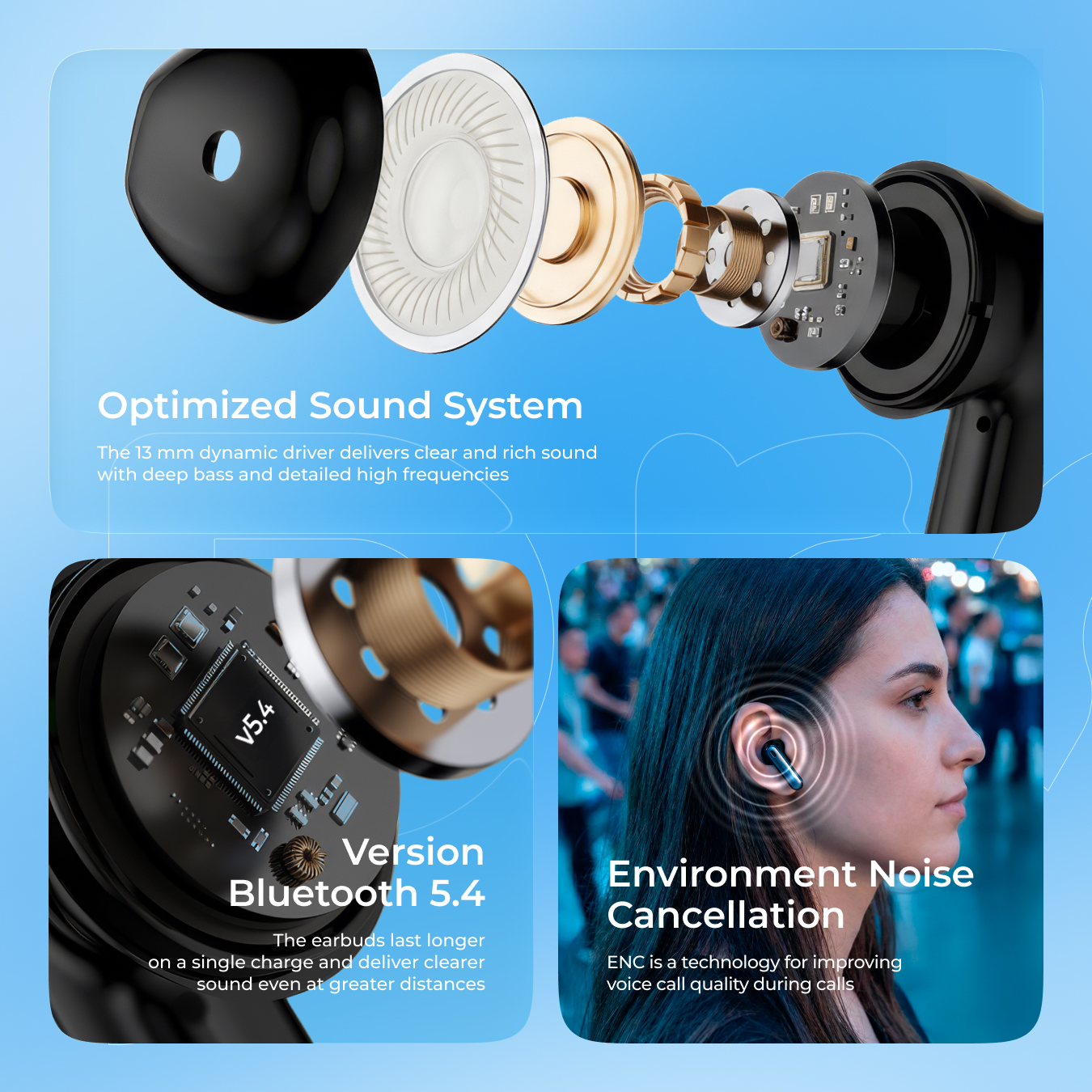 Optimized Sound System

The 13 mm dynamic driver delivers clear and rich sound with deep bass and detailed high frequencies

V5.4

Version Bluetooth 5.4

The earbuds last longer on a single charge and deliver clearer sound even at greater distances

Environment Noise Cancellation

ENC is a technology for improving voice call quality during calls