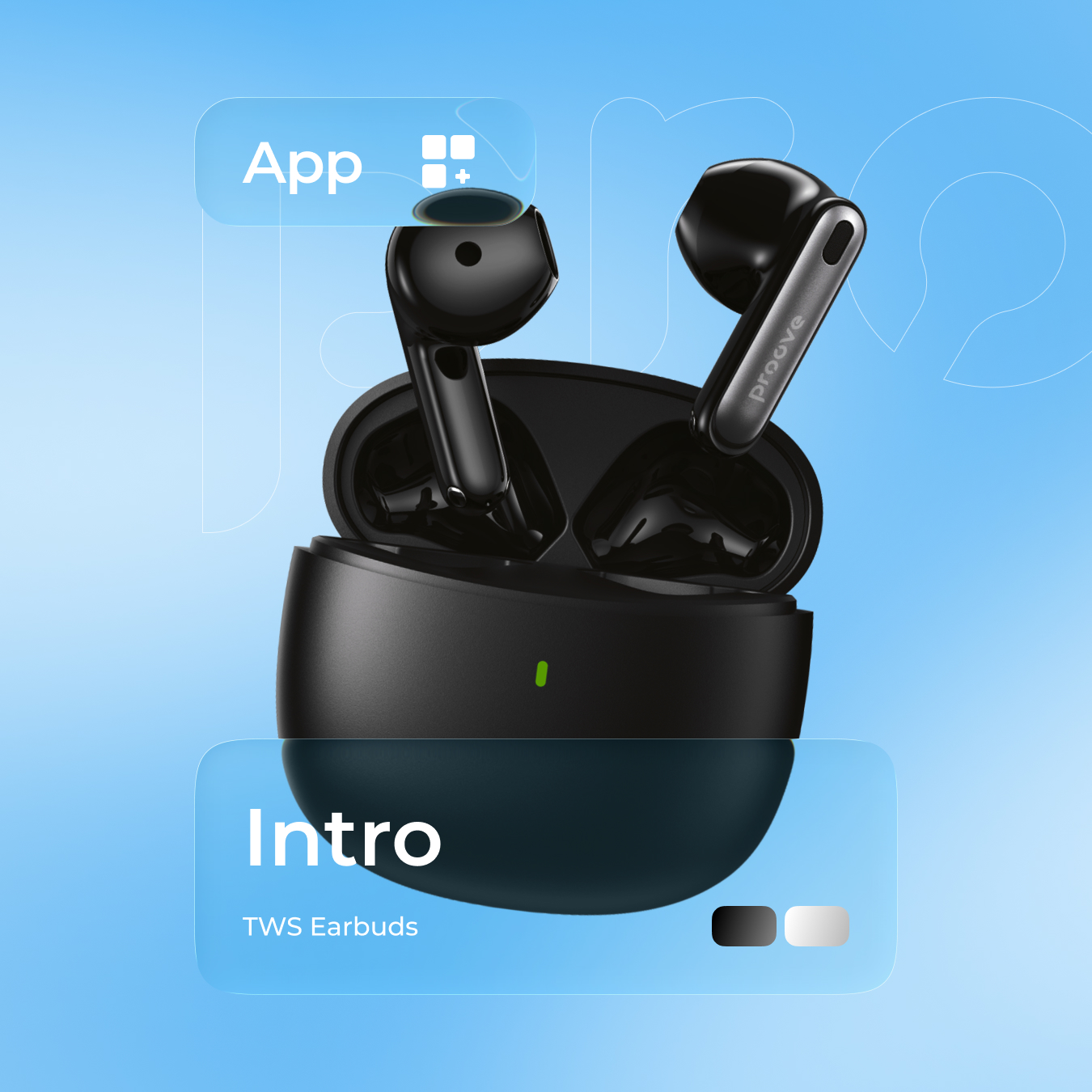 App

proove

Intro

TWS Earbuds