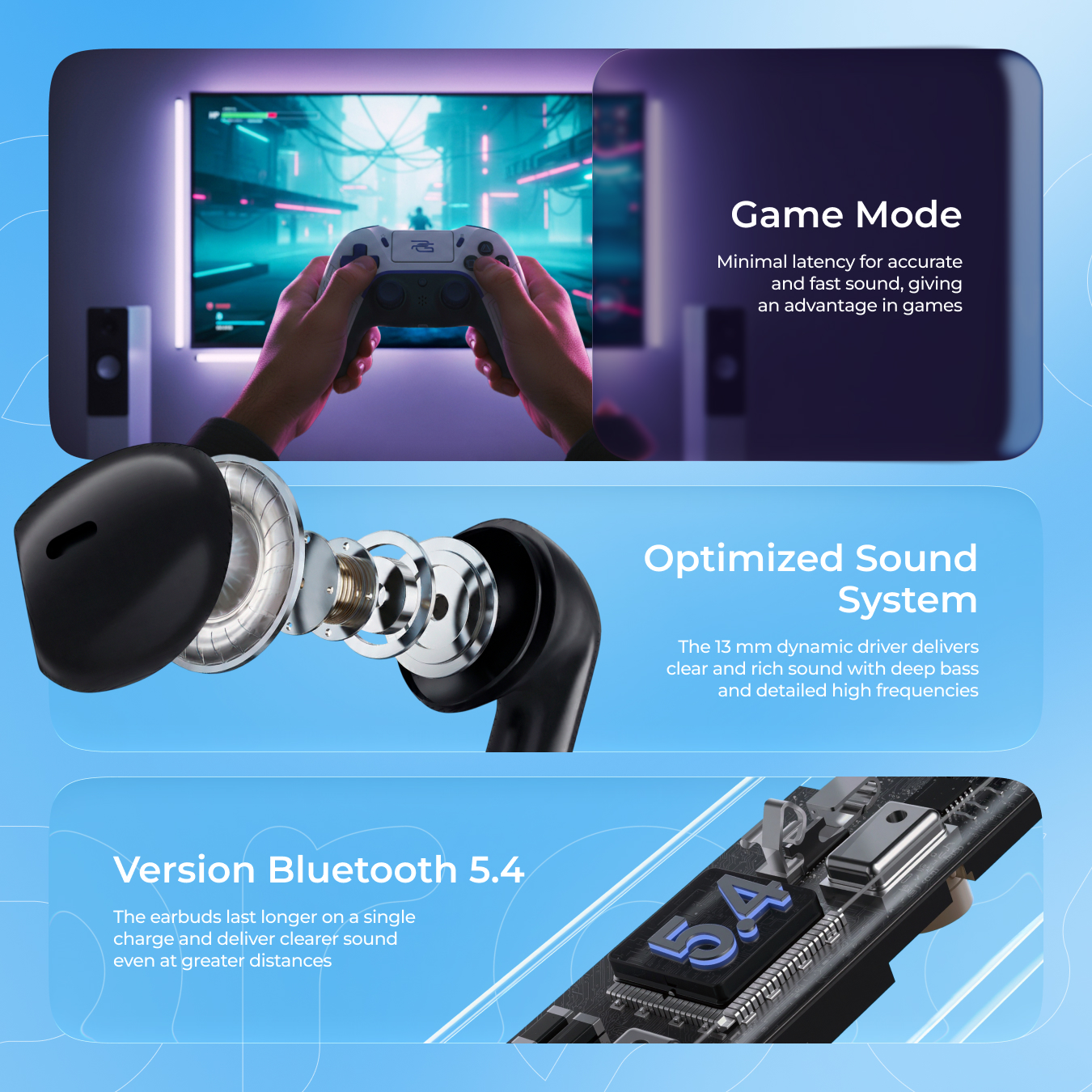 Game Mode

Minimal latency for accurate and fast sound, giving an advantage in games

Optimized Sound System

The 13 mm dynamic driver delivers clear and rich sound with deep bass and detailed high frequencies

Version Bluetooth 5.4

The earbuds last longer on a single charge and deliver clearer sound even at greater distances

5.4