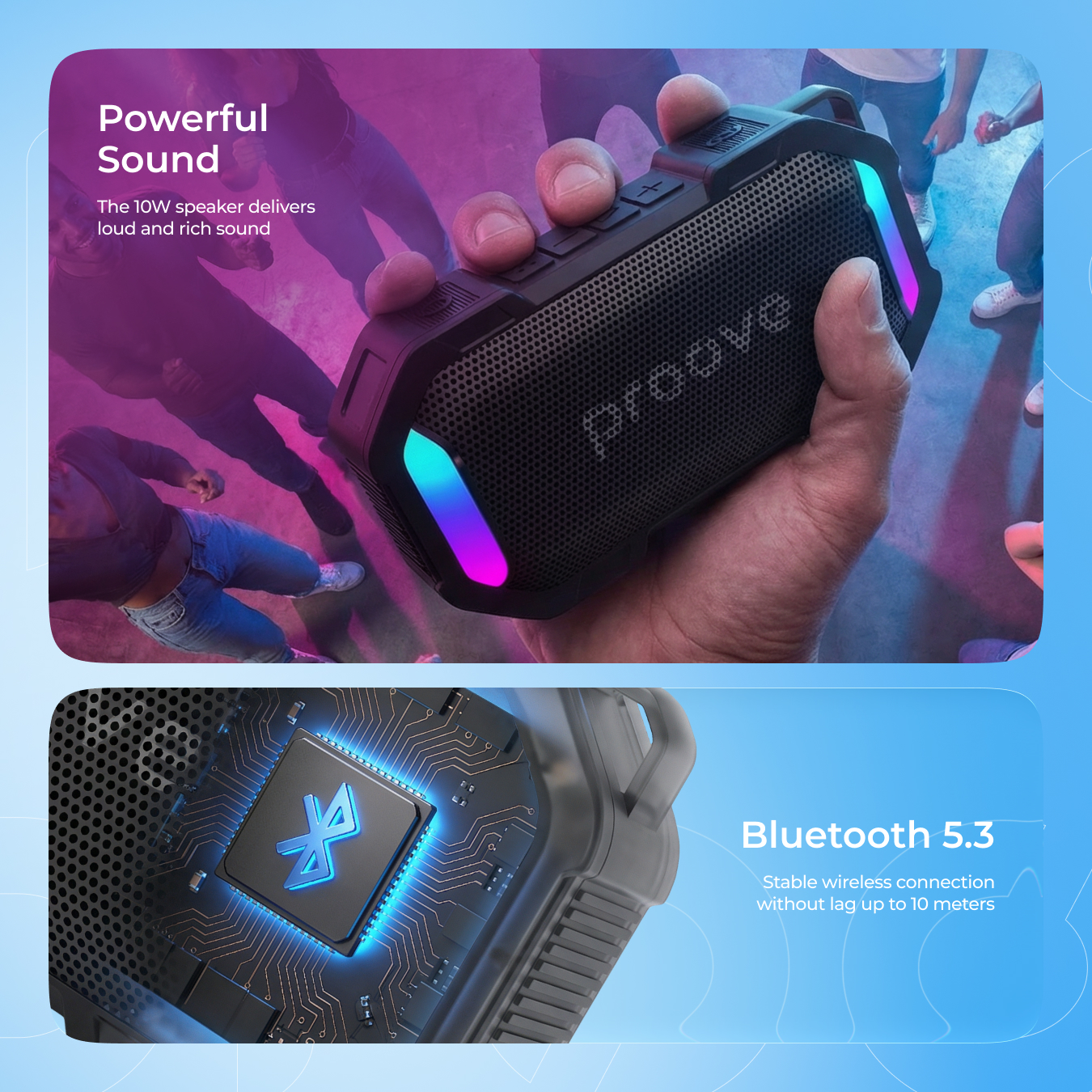 Powerful Sound

The 10W speaker delivers loud and rich sound

proove

Bluetooth 5.3

Stable wireless connection without lag up to 10 meters