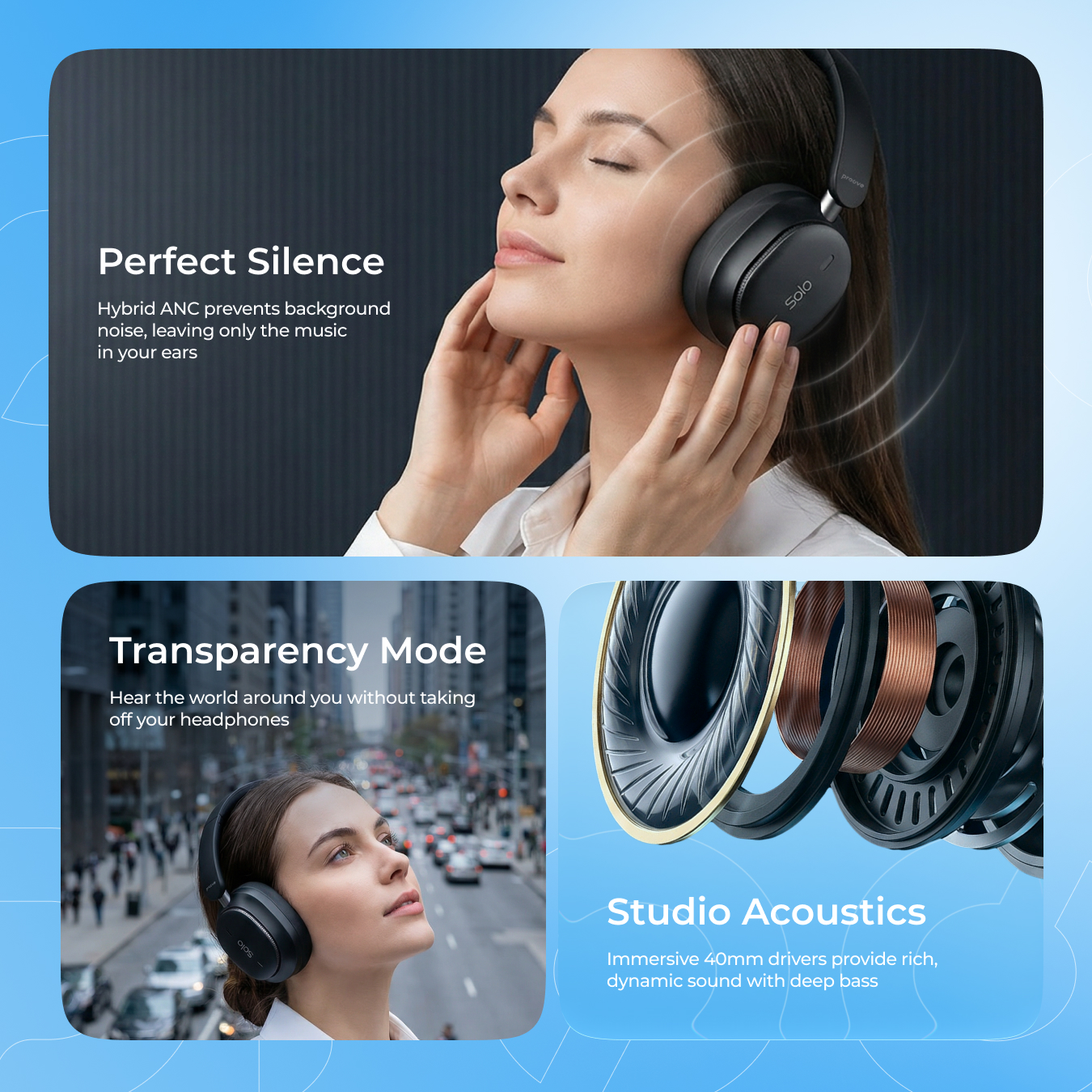 Perfect Silence

Hybrid ANC prevents background noise, leaving only the music in your ears

proove

Solo

Transparency Mode

Hear the world around you without taking off your headphones

Solo

Studio Acoustics

Immersive 40mm drivers provide rich, dynamic sound with deep bass