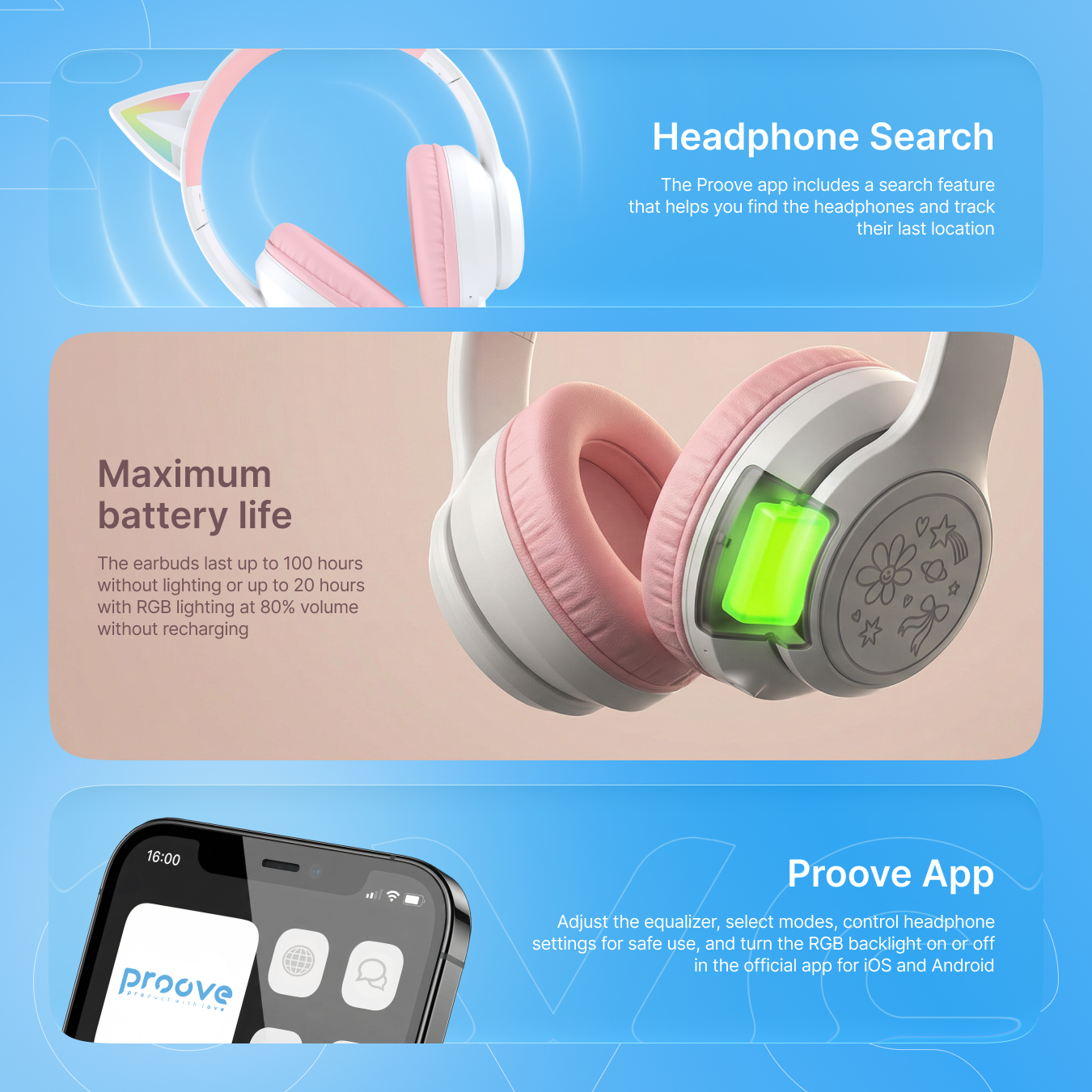 Headphone Search

The Proove app includes a search feature that helps you find the headphones and track their last location

Maximum battery life

The earbuds last up to 100 hours without lighting or up to 20 hours with RGB lighting at 80% volume without recharging

16:00

proove
product with love

Proove App

Adjust the equalizer, select modes, control headphone settings for safe use, and turn the RGB backlight on or off in the official app for iOS and Android