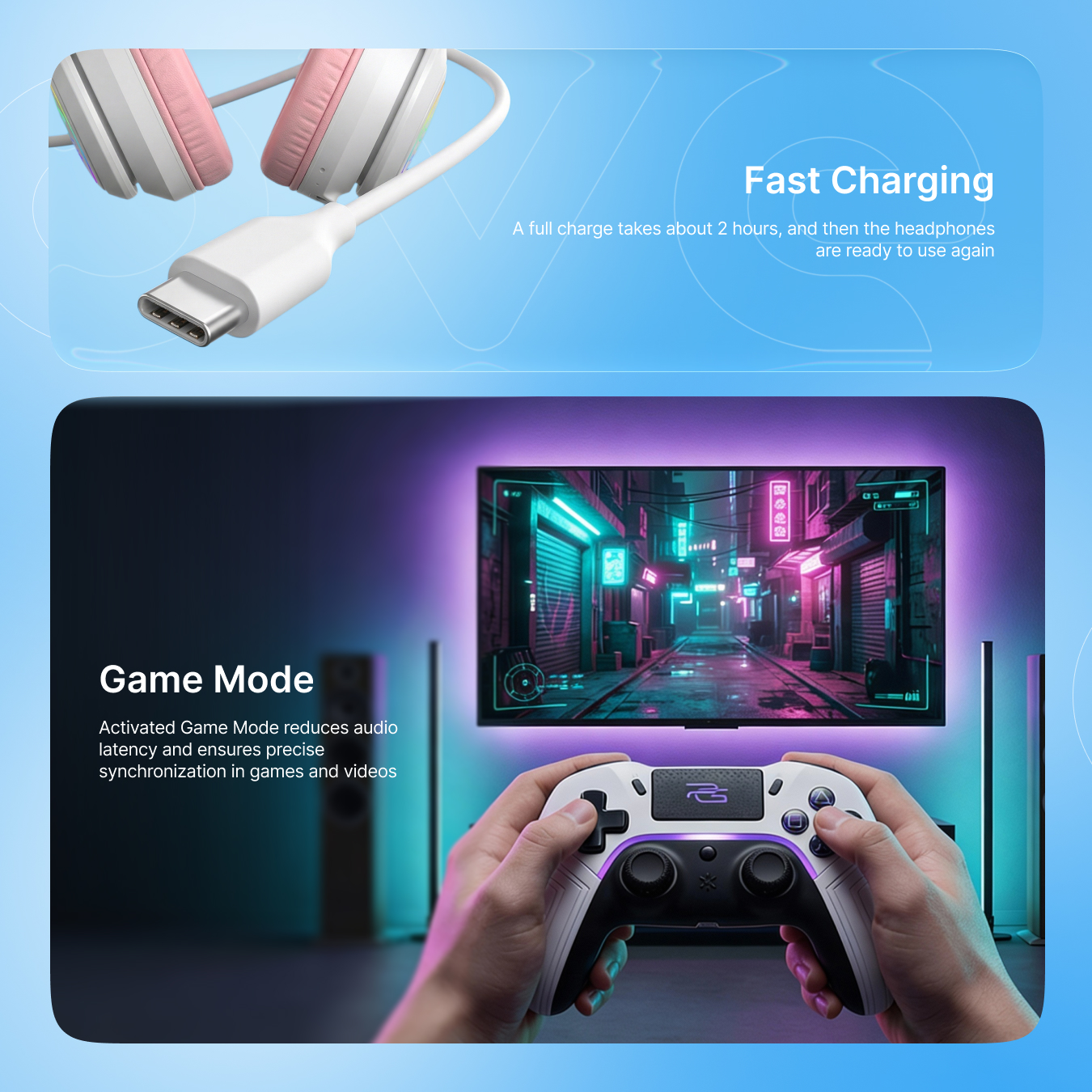 Fast Charging

A full charge takes about 2 hours, and then the headphones are ready to use again

Game Mode

Activated Game Mode reduces audio latency and ensures precise synchronization in games and videos