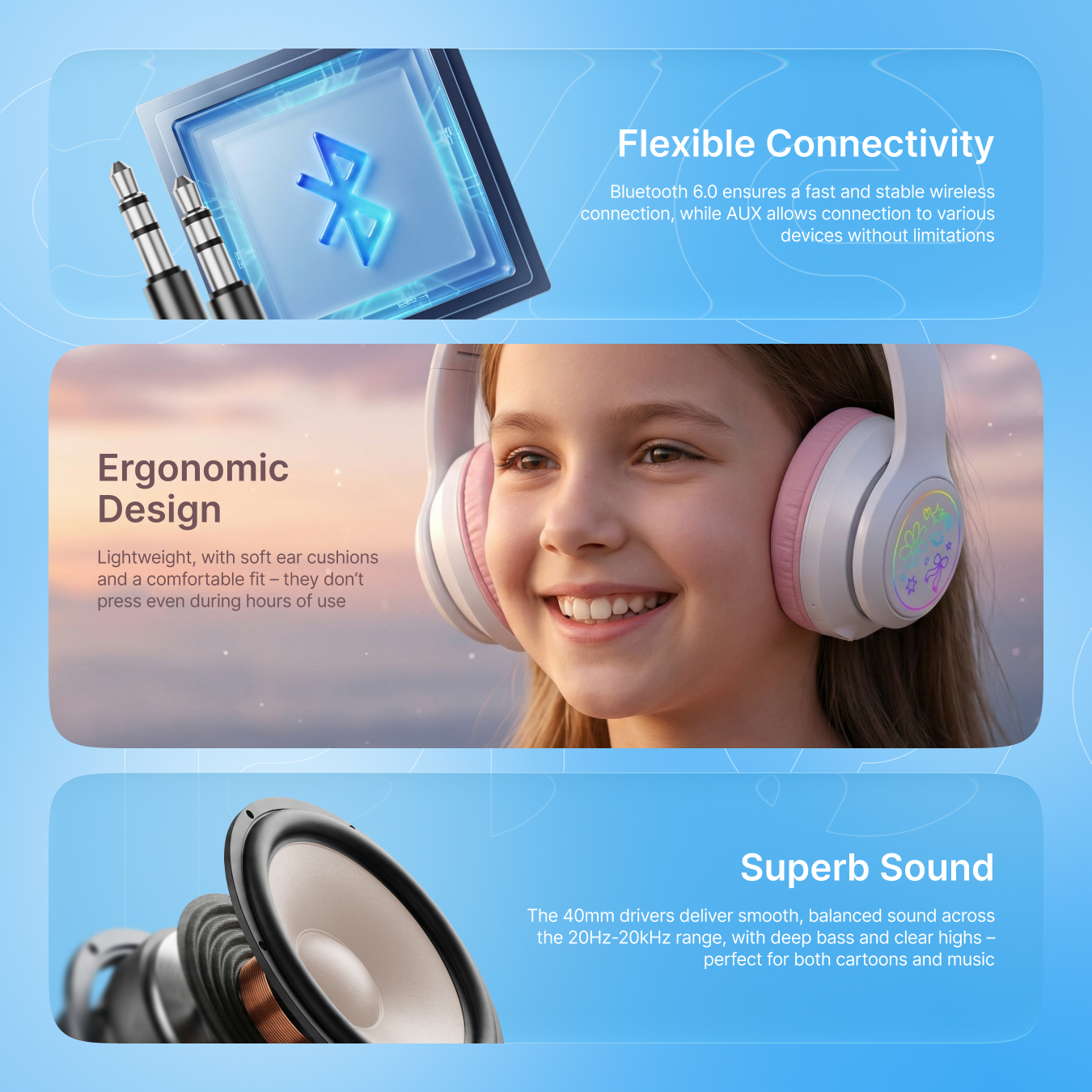 Flexible Connectivity

Bluetooth 6.0 ensures a fast and stable wireless connection, while AUX allows connection to various devices without limitations

Ergonomic Design

Lightweight, with soft ear cushions and a comfortable fit – they don't press even during hours of use

Superb Sound

The 40mm drivers deliver smooth, balanced sound across the 20Hz-20kHz range, with deep bass and clear highs – perfect for both cartoons and music