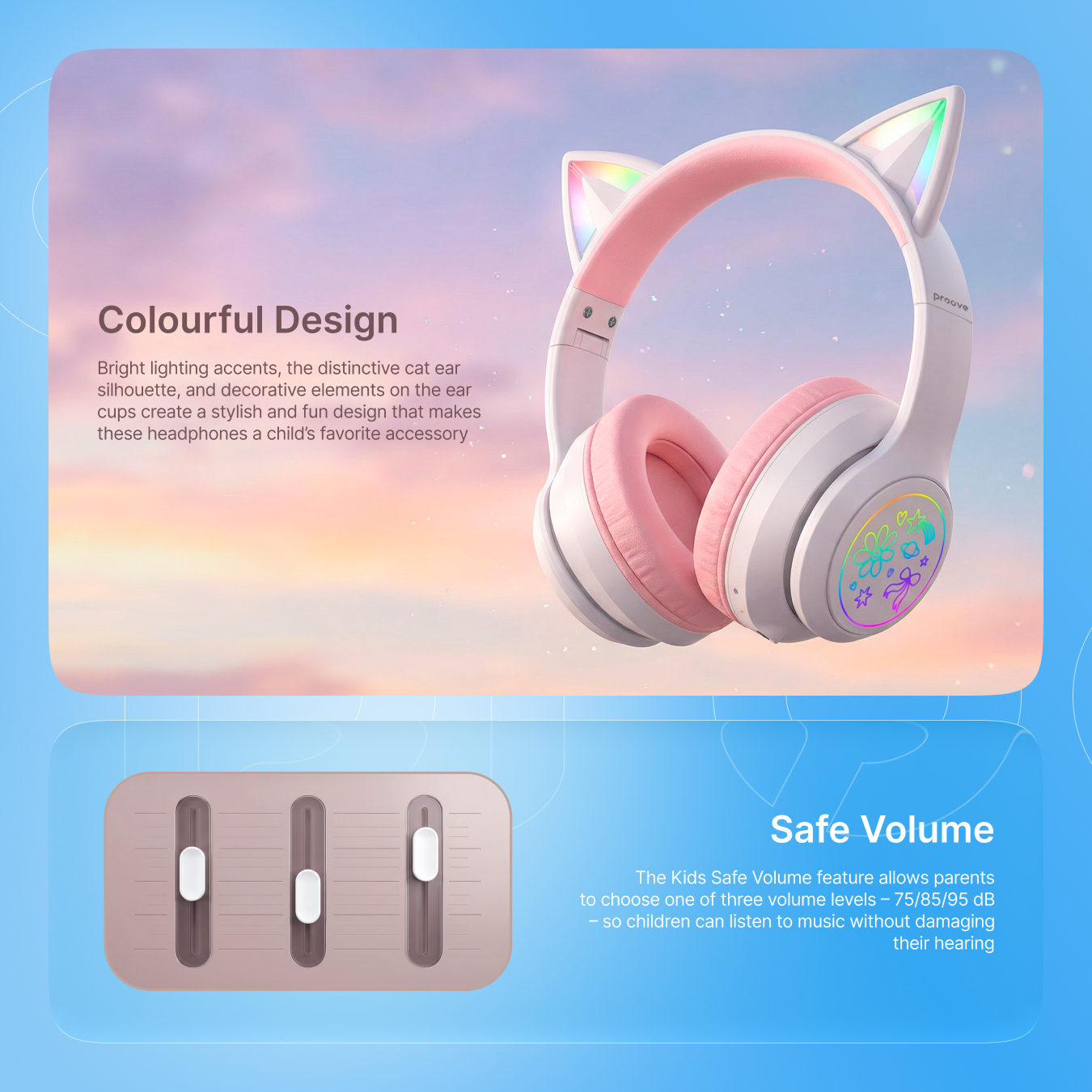 Colourful Design

Bright lighting accents, the distinctive cat ear silhouette, and decorative elements on the ear cups create a stylish and fun design that makes these headphones a child's favorite accessory

proove

Safe Volume

The Kids Safe Volume feature allows parents to choose one of three volume levels – 75/85/95 dB – so children can listen to music without damaging their hearing