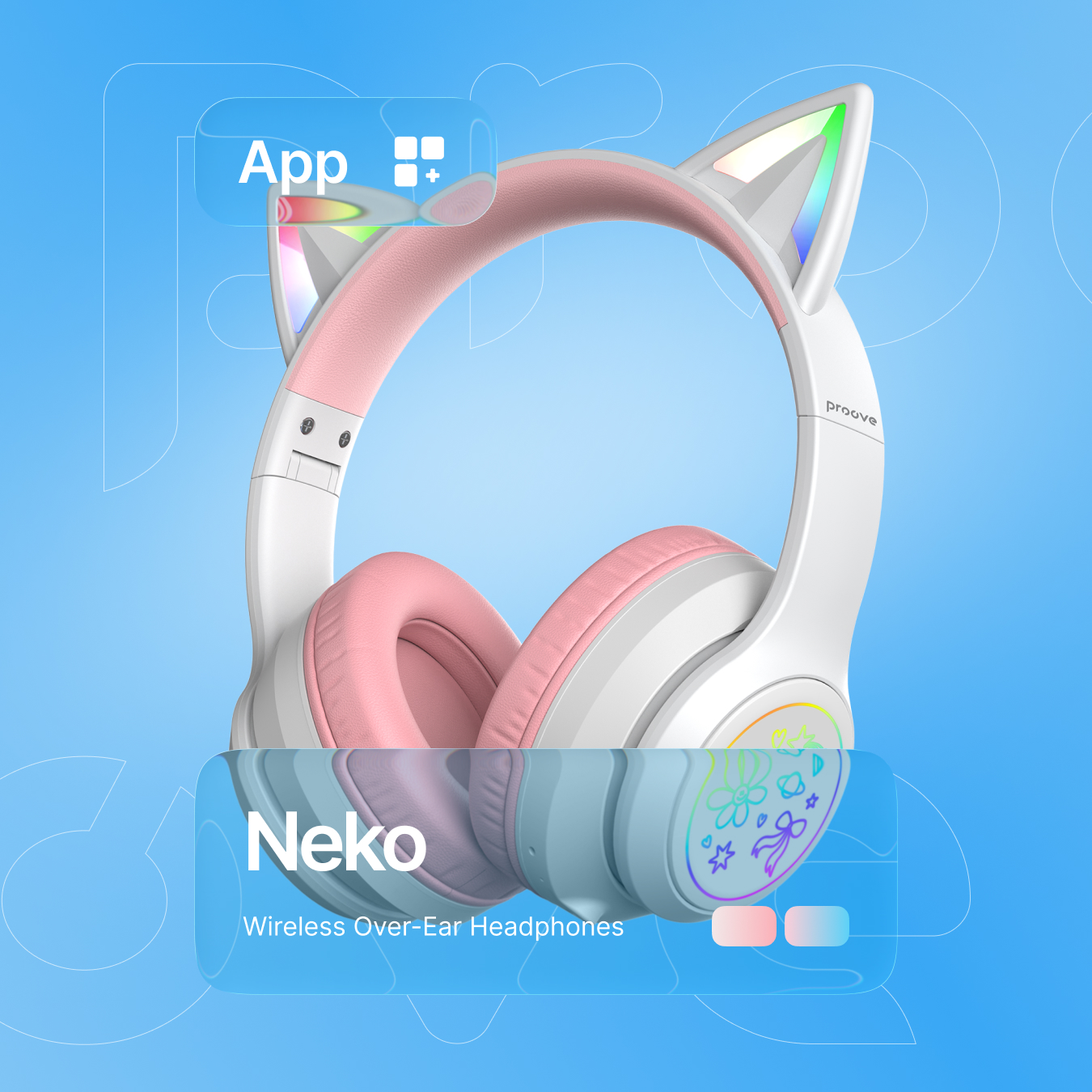 App

proove

Neko

Wireless Over-Ear Headphones