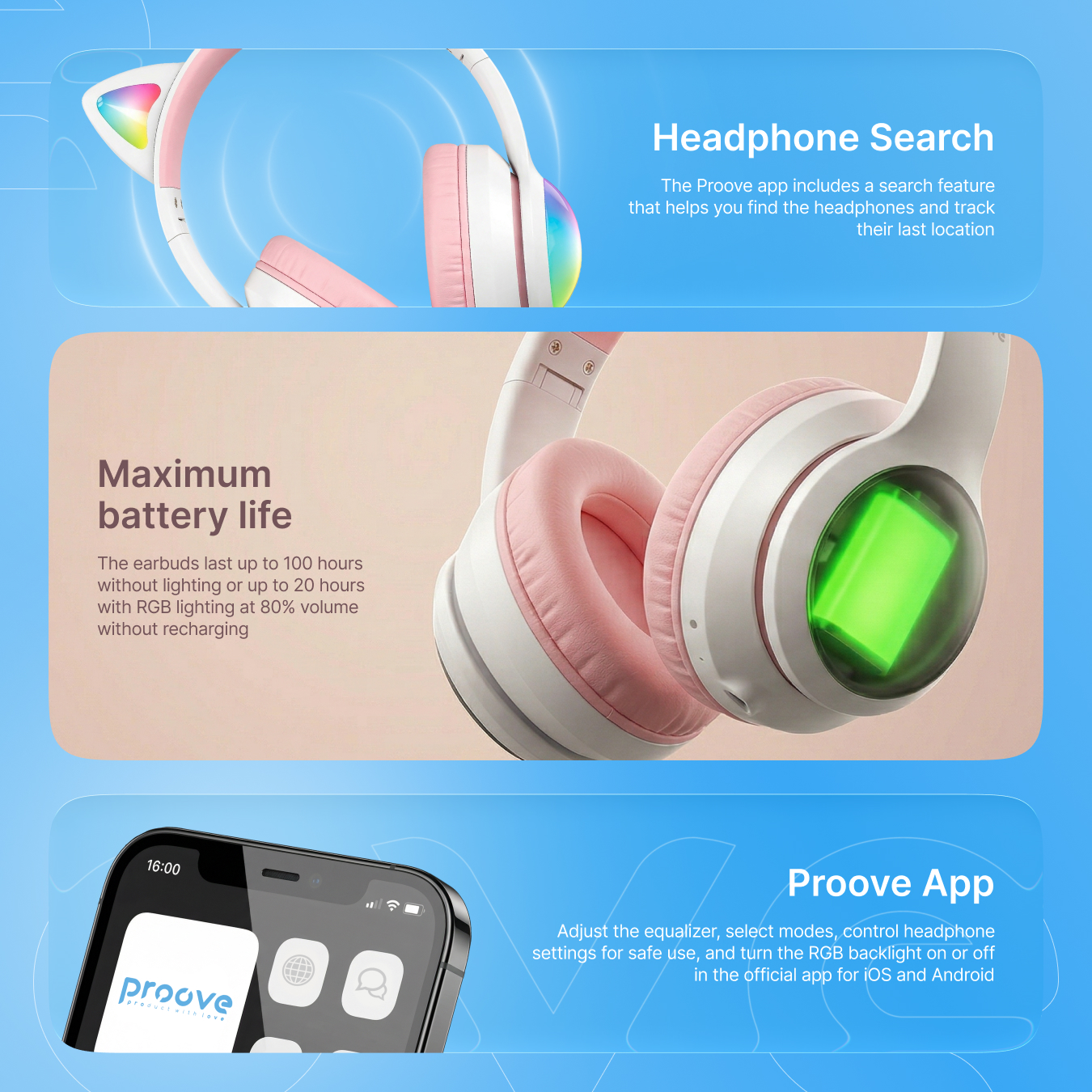 Headphone Search

The Proove app includes a search feature that helps you find the headphones and track their last location

Maximum battery life

The earbuds last up to 100 hours without lighting or up to 20 hours with RGB lighting at 80% volume without recharging

16:00

proove
product with love

Proove App

Adjust the equalizer, select modes, control headphone settings for safe use, and turn the RGB backlight on or off in the official app for iOS and Android