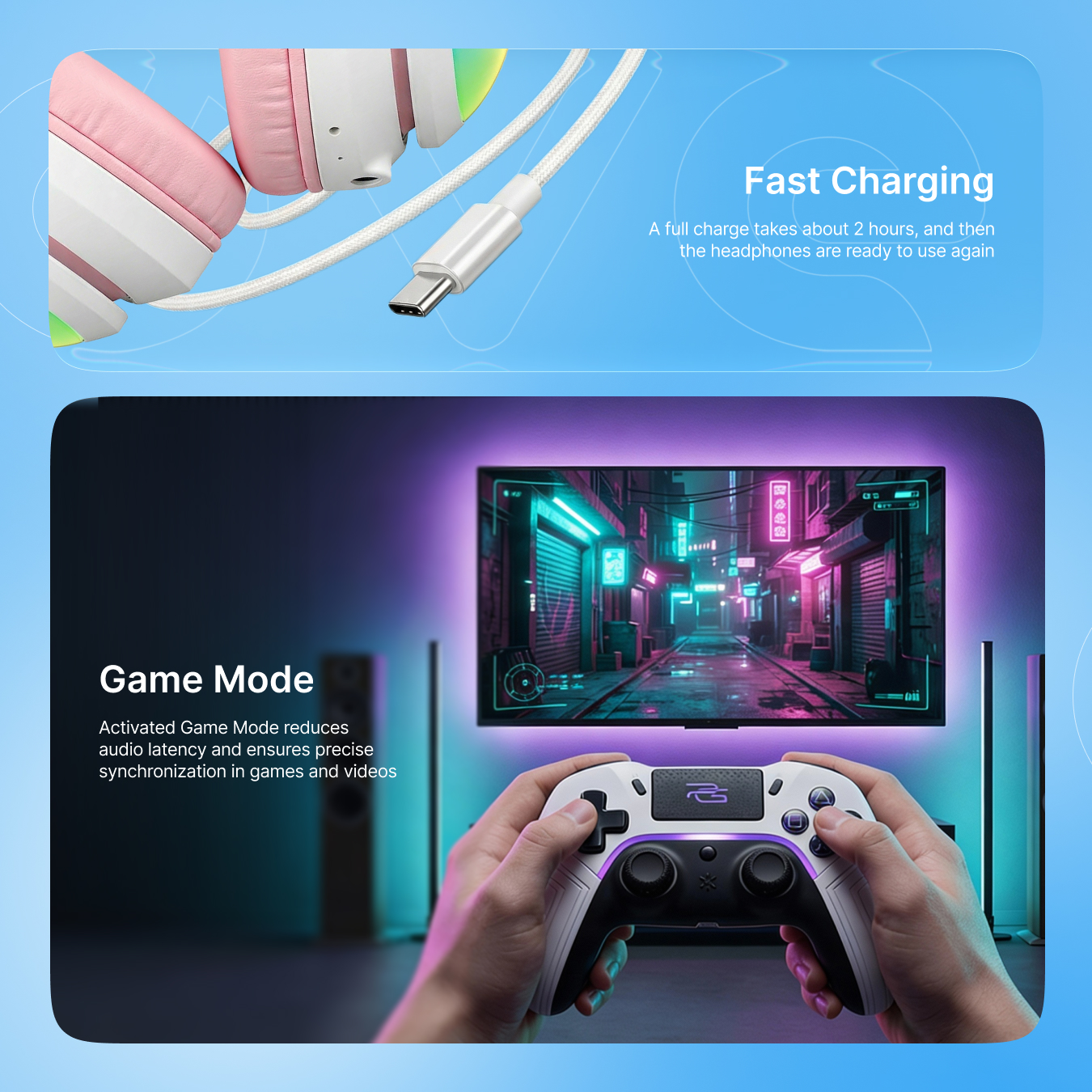 Fast Charging

A full charge takes about 2 hours, and then the headphones are ready to use again

Game Mode

Activated Game Mode reduces audio latency and ensures precise synchronization in games and videos