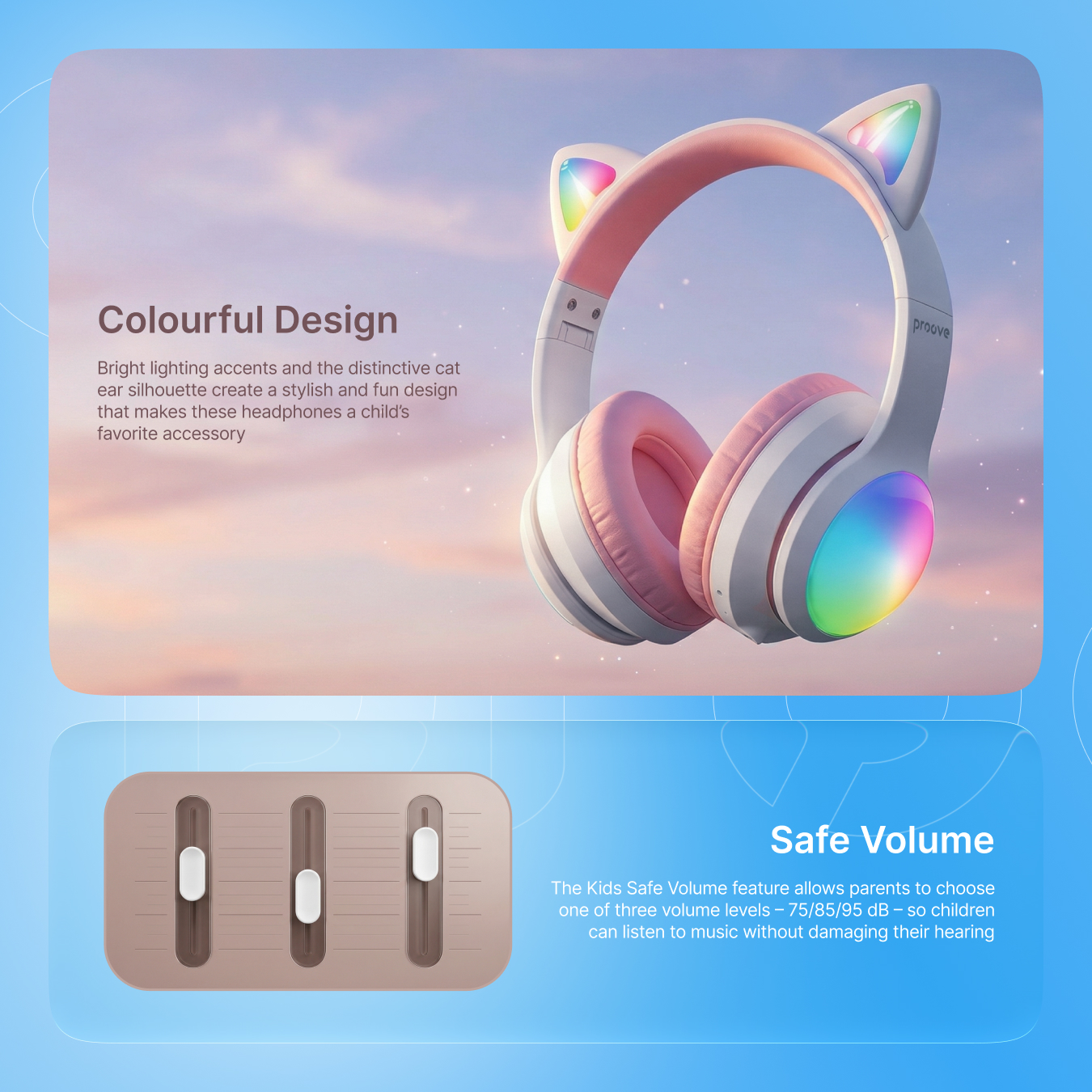 Colourful Design

Bright lighting accents and the distinctive cat ear silhouette create a stylish and fun design that makes these headphones a child's favorite accessory

proove

Safe Volume

The Kids Safe Volume feature allows parents to choose one of three volume levels – 75/85/95 dB – so children can listen to music without damaging their hearing