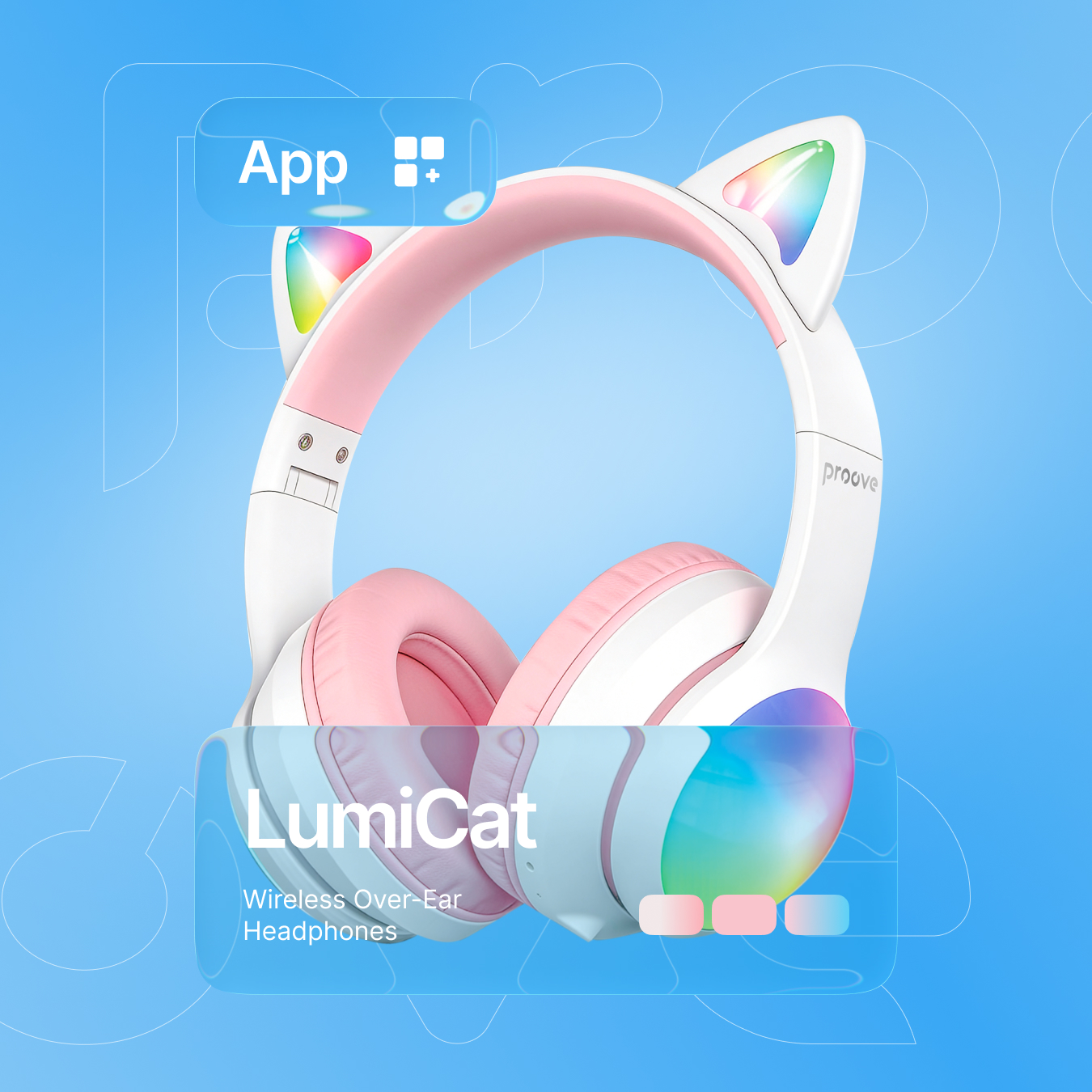 App

proove

LumiCat

Wireless Over-Ear Headphones