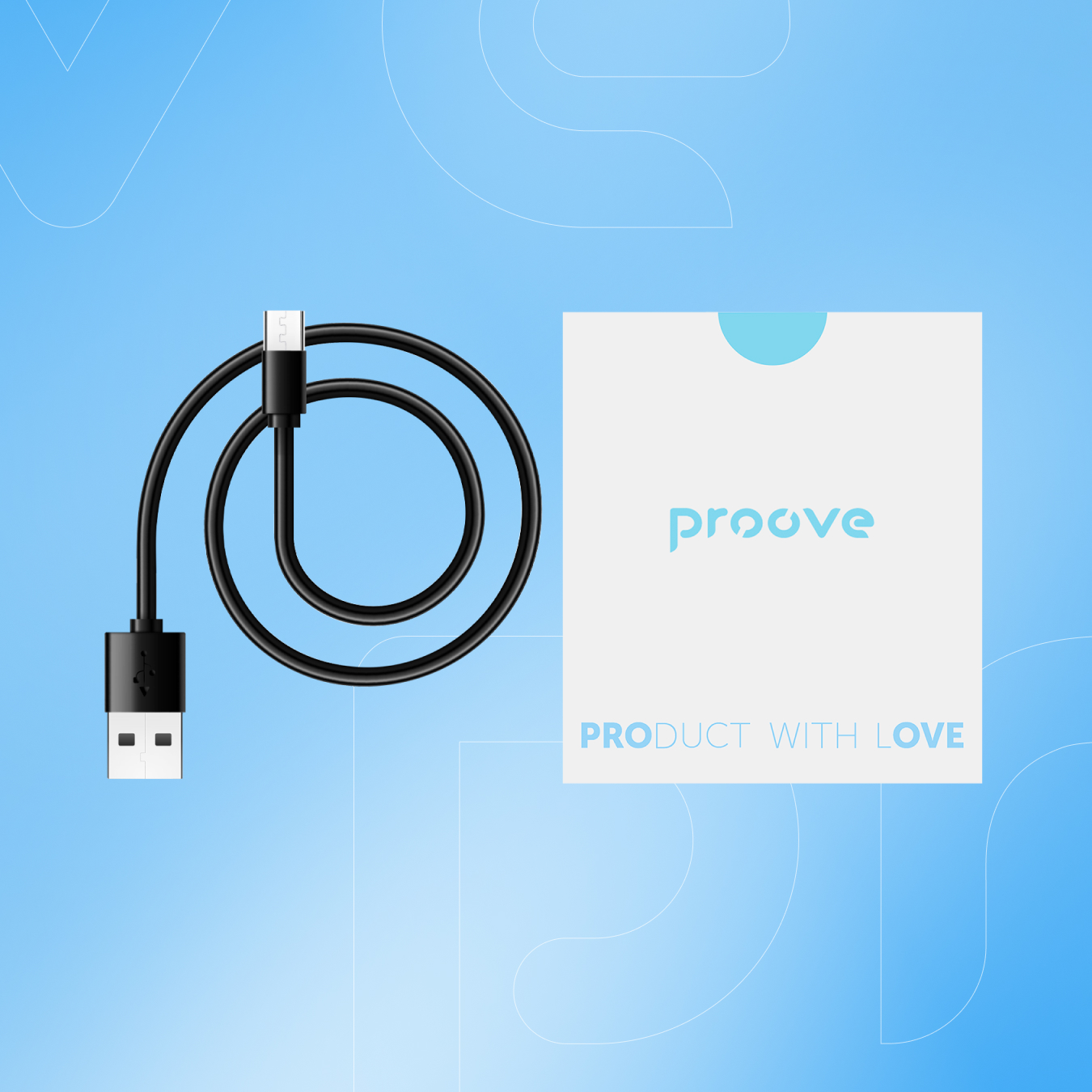 proove

PRODUCT WITH LOVE