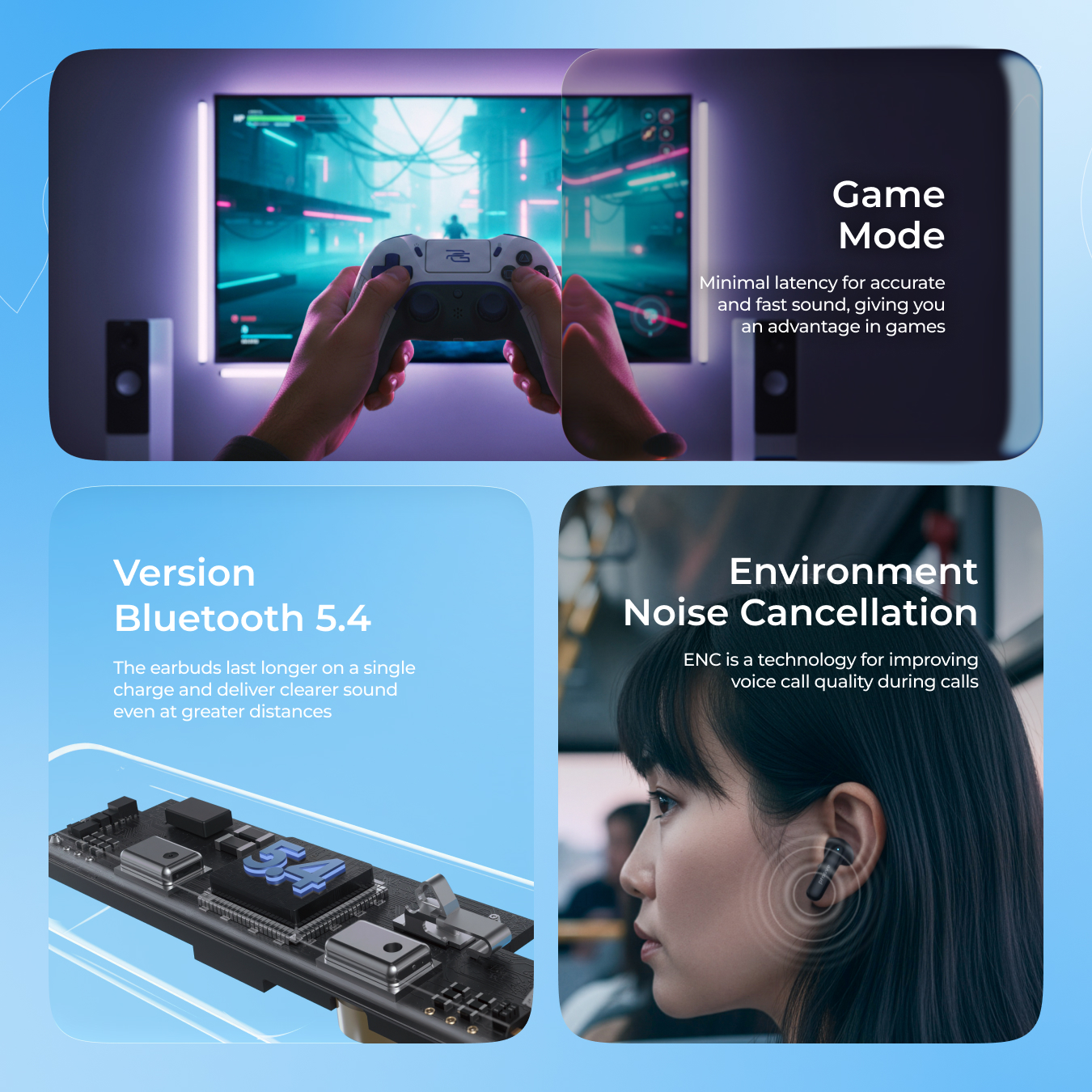 Game Mode

Minimal latency for accurate and fast sound, giving you an advantage in games

Version Bluetooth 5.4

The earbuds last longer on a single charge and deliver clearer sound even at greater distances

5.4

Environment Noise Cancellation

ENC is a technology for improving voice call quality during calls